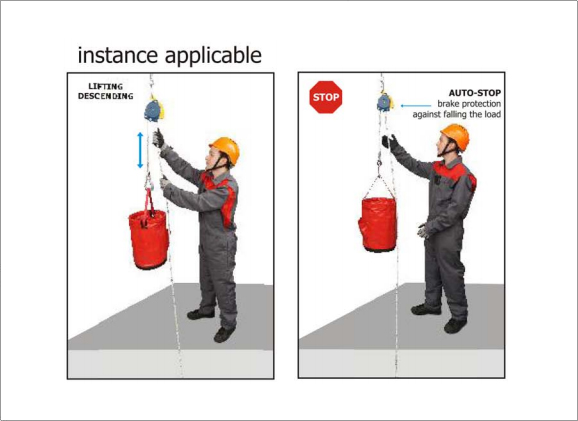 instance applicable

LIFTING
DESCENDING

STOP

AUTO-STOP
brake protection
against falling the load